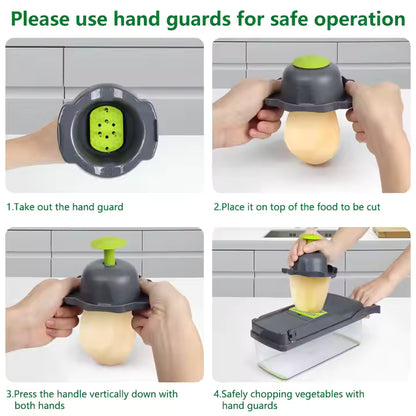 Please use hand guards for safe operation

1.Take out the hand guard

2.Place it on top of the food to be cut

3.Press the handle vertically down with both hands

4.Safely chopping vegetables with hand guards